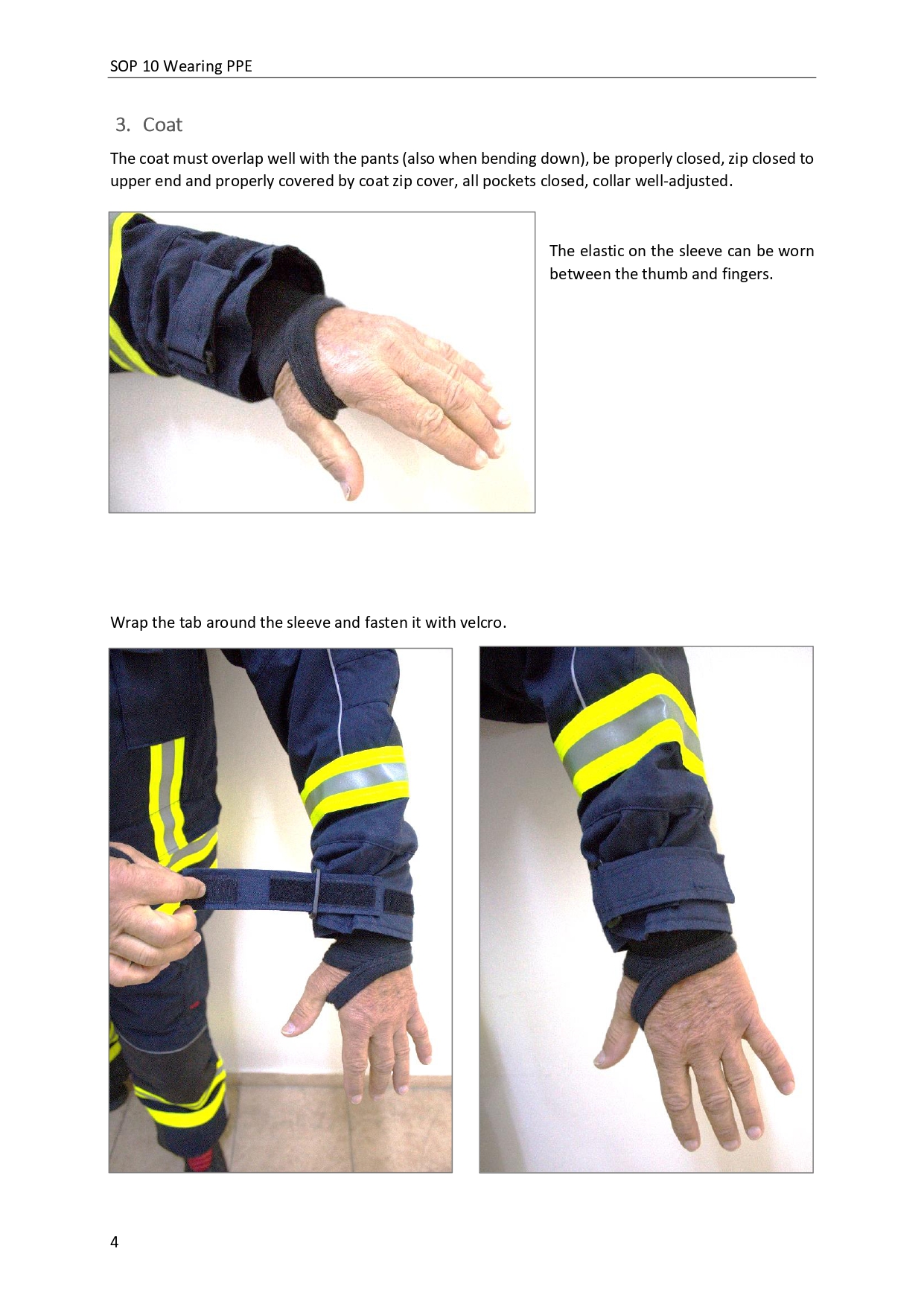 SOP 10 Wearing PPE

3. Coat

The coat must overlap well with the pants (also when bending down), be properly closed, zip closed to upper end and properly covered by coat zip cover, all pockets closed, collar well-adjusted.

The elastic on the sleeve can be worn between the thumb and fingers.

Wrap the tab around the sleeve and fasten it with velcro.

4